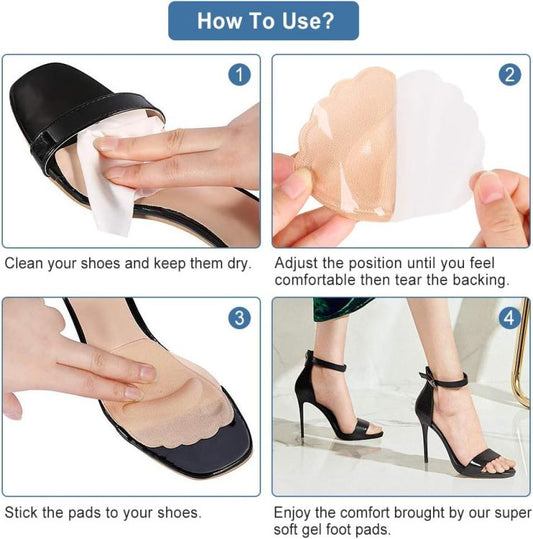 How To Use?

1

Clean your shoes and keep them dry.

2

Adjust the position until you feel comfortable then tear the backing.

3

Stick the pads to your shoes.

4

Enjoy the comfort brought by our super soft gel foot pads.