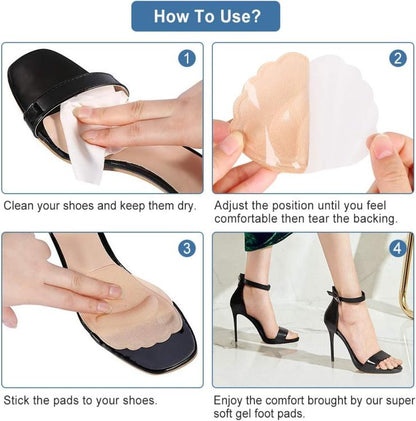 How To Use?

1

Clean your shoes and keep them dry.

2

Adjust the position until you feel comfortable then tear the backing.

3

Stick the pads to your shoes.

4

Enjoy the comfort brought by our super soft gel foot pads.