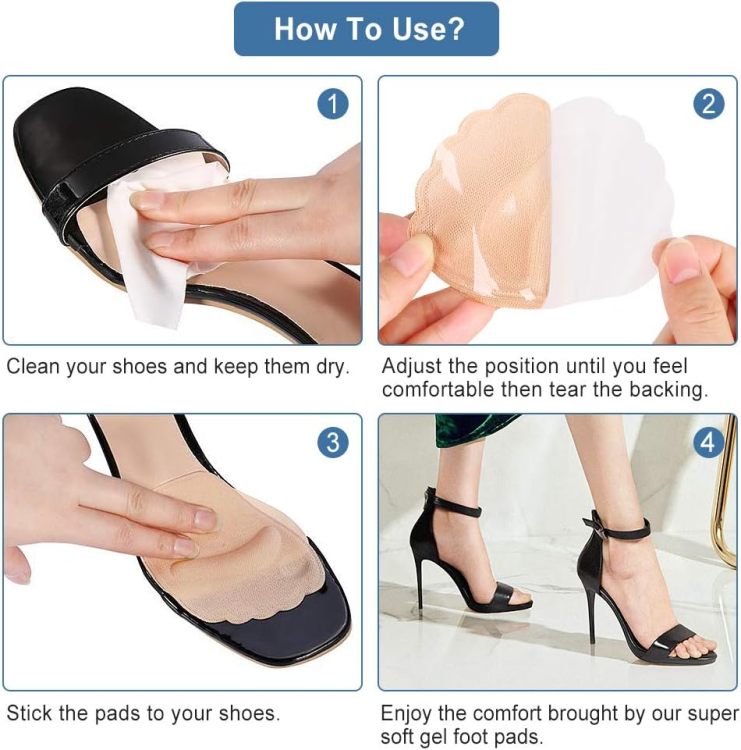 How To Use?

1

Clean your shoes and keep them dry.

2

Adjust the position until you feel comfortable then tear the backing.

3

Stick the pads to your shoes.

4

Enjoy the comfort brought by our super soft gel foot pads.